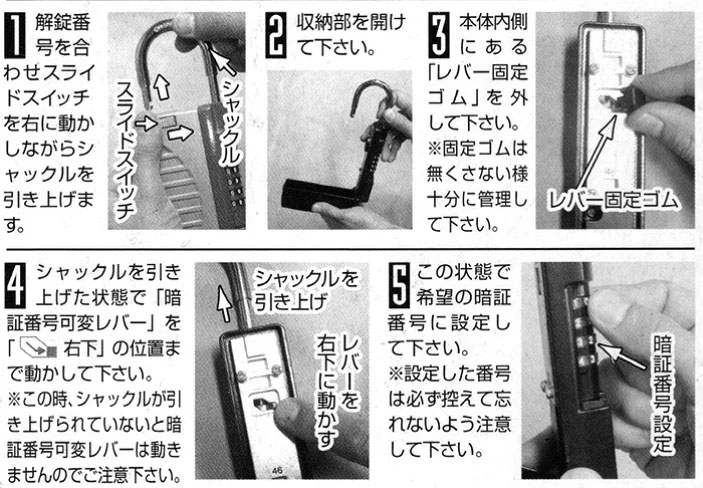 1 解錠番号を合わせスライドスイッチを右に動かしながらシャックルを引き上げます。

スライドスイッチ

シャックル

2 収納部を開けて下さい。

3 本体内側にある「レバー固定ゴム」を外して下さい。
※固定ゴムは無くさない様十分に管理して下さい。

レバー固定ゴム

4 シャックルを引き上げた状態で「暗証番号可変レバー」を「 右下」の位置まで動かして下さい。
※この時、シャックルが引き上げられていないと暗証番号可変レバーは動きませんのでご注意下さい。

シャックルを引き上げ

レバーを右下に動かす

46

5 この状態で希望の暗証番号に設定して下さい。
※設定した番号は必ず控えて忘れないよう注意して下さい。

暗証番号設定